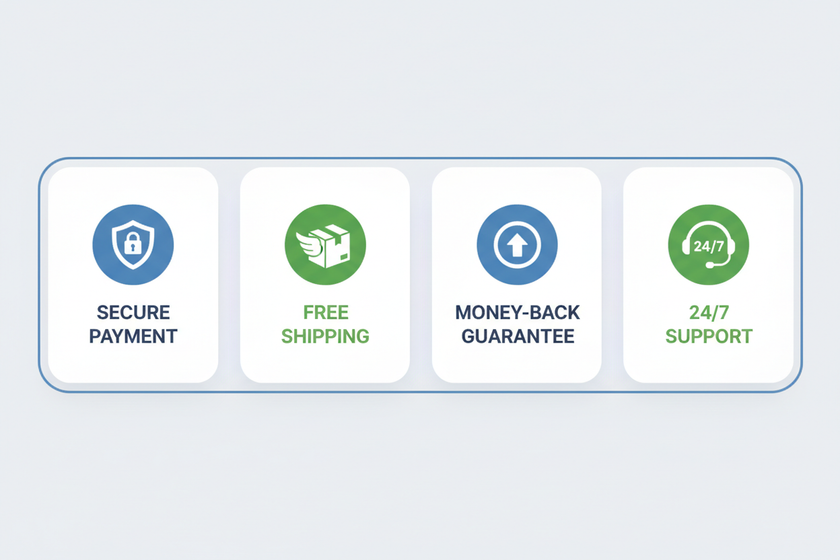 SECURE
PAYMENT

FREE
SHIPPING

MONEY-BACK
GUARANTEE

24/7

24/7
SUPPORT