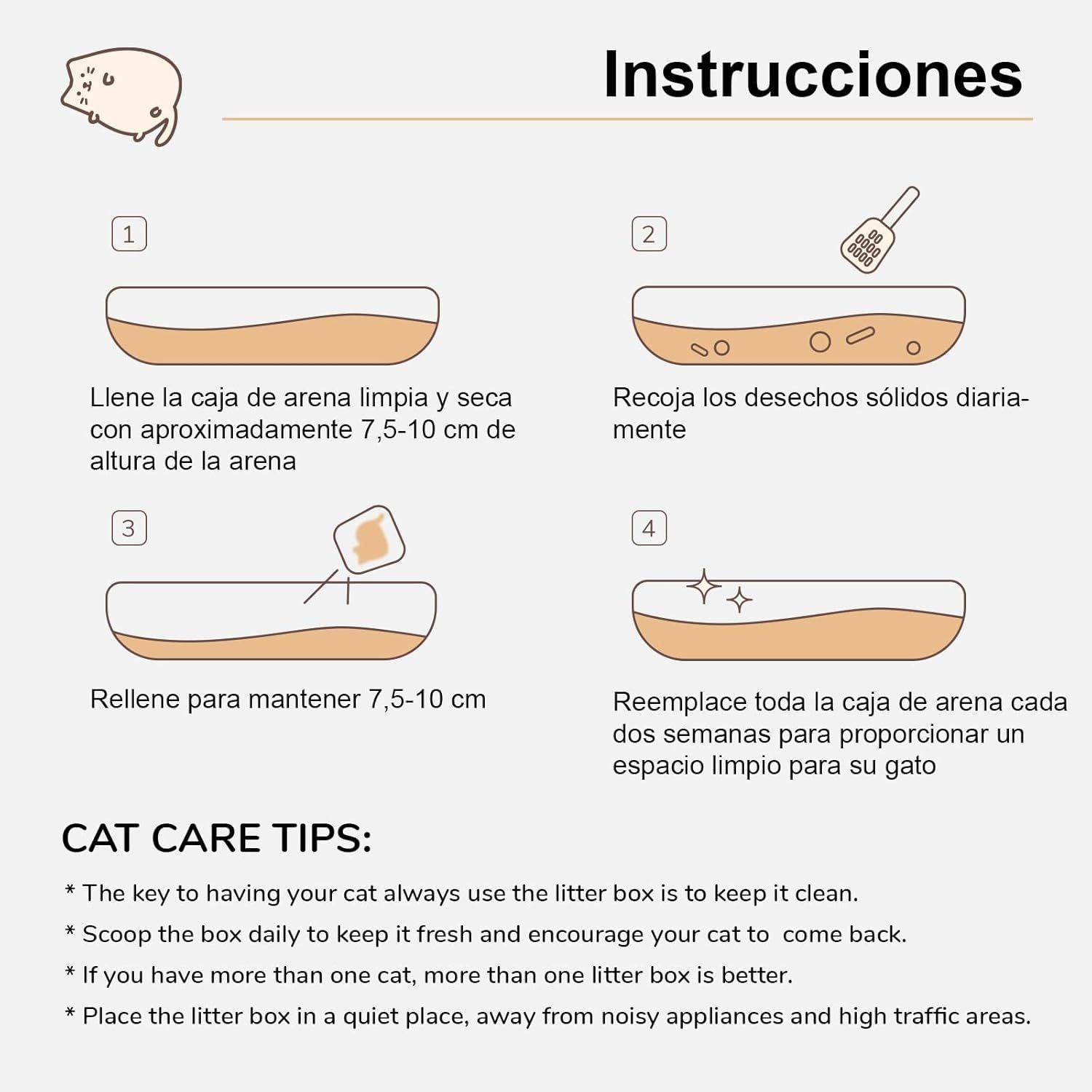 Instrucciones

1

Llene la caja de arena limpia y seca con aproximadamente 7,5-10 cm de altura de la arena

2

Recoja los desechos sólidos diariamente

3

Rellene para mantener 7,5-10 cm

4

Reemplace toda la caja de arena cada dos semanas para proporcionar un espacio limpio para su gato

CAT CARE TIPS:

* The key to having your cat always use the litter box is to keep it clean.

* Scoop the box daily to keep it fresh and encourage your cat to come back.

* If you have more than one cat, more than one litter box is better.

* Place the litter box in a quiet place, away from noisy appliances and high traffic areas.